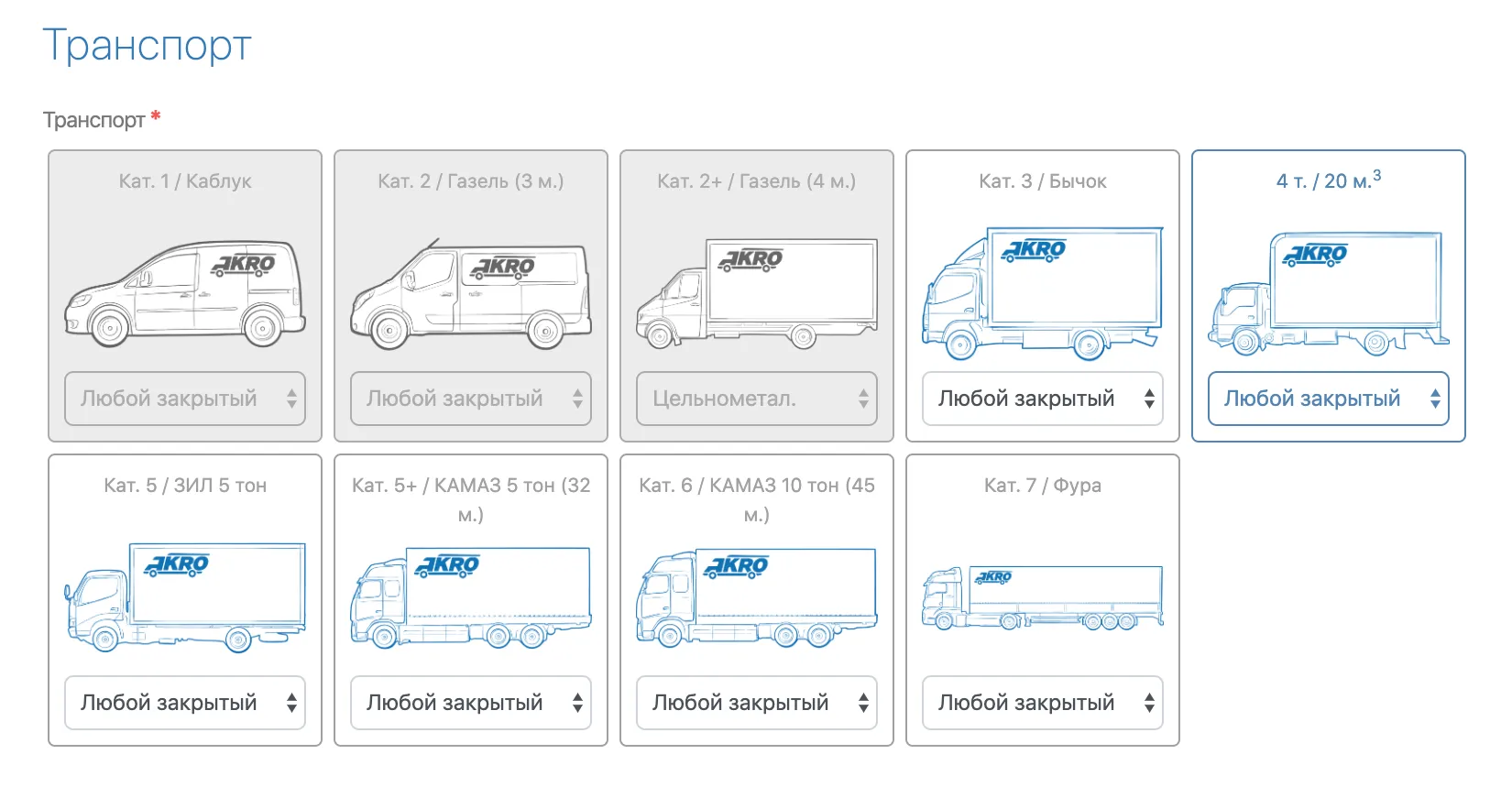 Транспорт

Транспорт *

Кат. 1 / Каблук
AKRO
Любой закрытый

Кат. 2 / Газель (3 м.)
AKRO
Любой закрытый

Кат. 2+ / Газель (4 м.)
AKRO
Цельнометал.

Кат. 3 / Бычок
AKRO
Любой закрытый

4 т. / 20 м.$^3$
AKRO
Любой закрытый

Кат. 5 / ЗИЛ 5 тон
AKRO
Любой закрытый

Кат. 5+ / КАМАЗ 5 тон (32 м.)
AKRO
Любой закрытый

Кат. 6 / КАМАЗ 10 тон (45 м.)
AKRO
Любой закрытый

Кат. 7 / Фура
AKRO
Любой закрытый